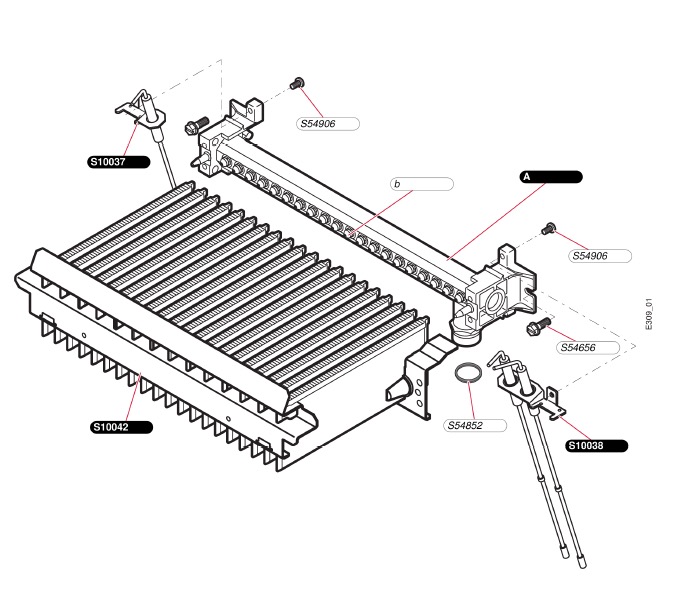 S54906

S10037

b

A

S54906

E309_01

S54656

S54852

S10042

S10038